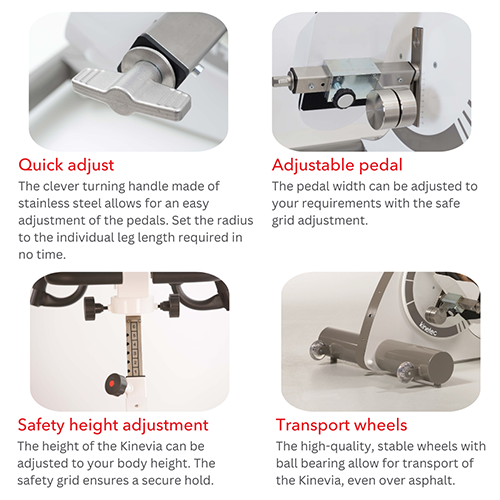 Quick adjust
The clever turning handle made of stainless steel allows for an easy adjustment of the pedals. Set the radius to the individual leg length required in no time.

Adjustable pedal
The pedal width can be adjusted to your requirements with the safe grid adjustment.

Safety height adjustment
The height of the Kinevia can be adjusted to your body height. The safety grid ensures a secure hold.

kinetec

Transport wheels
The high-quality, stable wheels with ball bearing allow for transport of the Kinevia, even over asphalt.